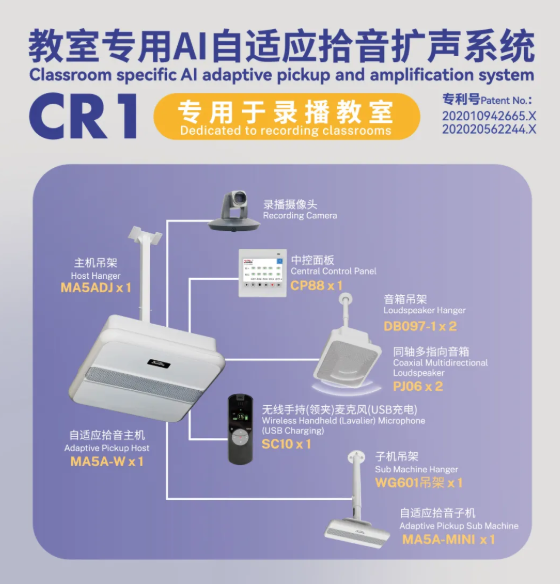 教室专用AI自适应拾音扩声系统
Classroom specific AI adaptive pickup and amplification system

CR1

专用于录播教室
Dedicated to recording classrooms

专利号Patent No.:
202010942665.X
202020562244.X

录播摄像头
Recording Camera

主机吊架
Host Hanger
MA5ADJ x 1

中控面板
Central Control Panel
CP88 x 1

音箱吊架
Loudspeaker Hanger
DB097-1 x 2

同轴多指向音箱
Coaxial Multidirectional Loudspeaker
PJ06 x 2

无线手持(领夹)麦克风(USB充电)
Wireless Handheld (Lavalier) Microphone (USB Charging)
SC10 x 1

自适应拾音主机
Adaptive Pickup Host
MA5A-W x 1

子机吊架
Sub Machine Hanger
WG601吊架 x 1

自适应拾音子机
Adaptive Pickup Sub Machine
MA5A-MINI x 1